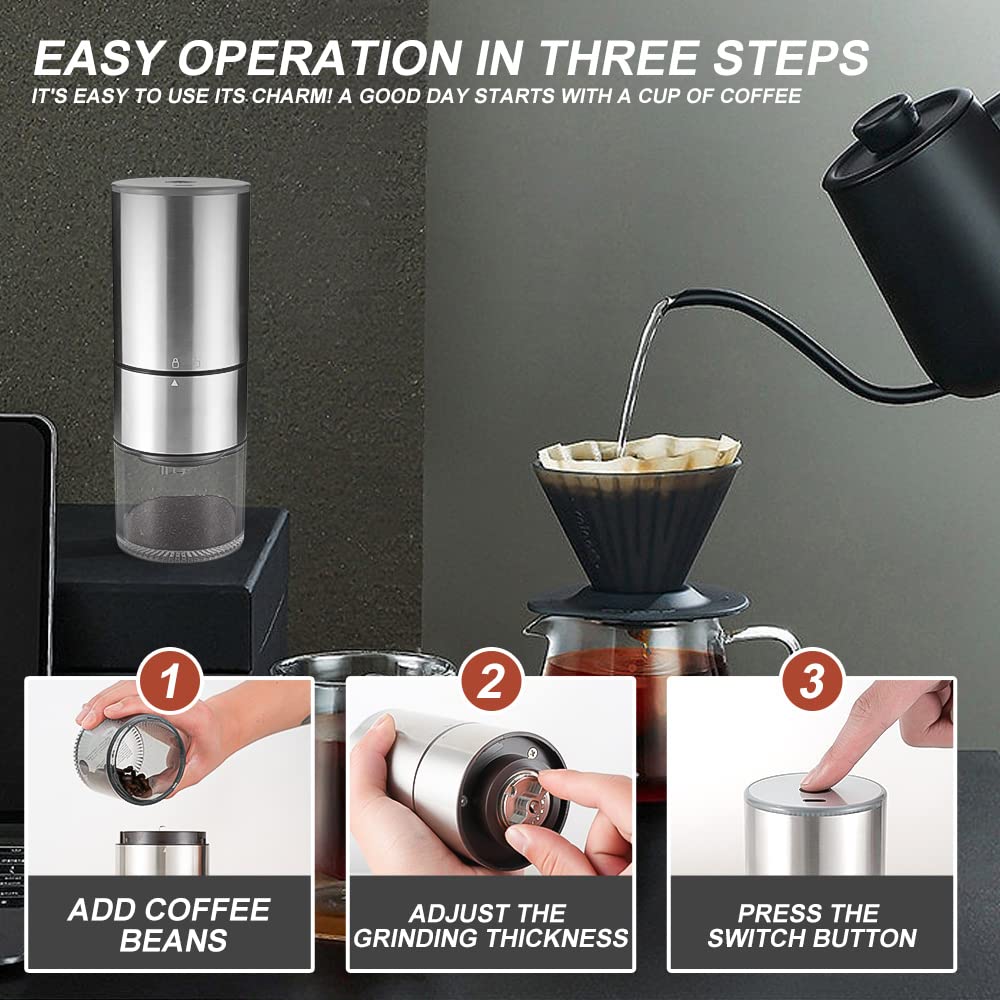 EASY OPERATION IN THREE STEPS
IT'S EASY TO USE ITS CHARM! A GOOD DAY STARTS WITH A CUP OF COFFEE

1
ADD COFFEE BEANS

2
ADJUST THE GRINDING THICKNESS

3
PRESS THE SWITCH BUTTON