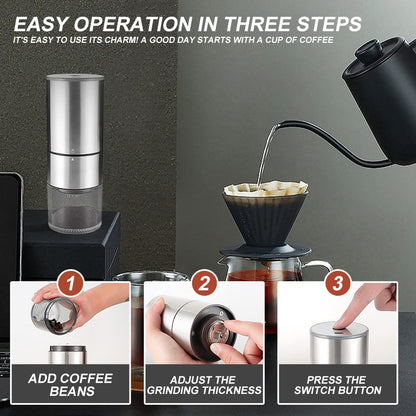 EASY OPERATION IN THREE STEPS
IT'S EASY TO USE ITS CHARM! A GOOD DAY STARTS WITH A CUP OF COFFEE

1
ADD COFFEE BEANS

2
ADJUST THE GRINDING THICKNESS

3
PRESS THE SWITCH BUTTON