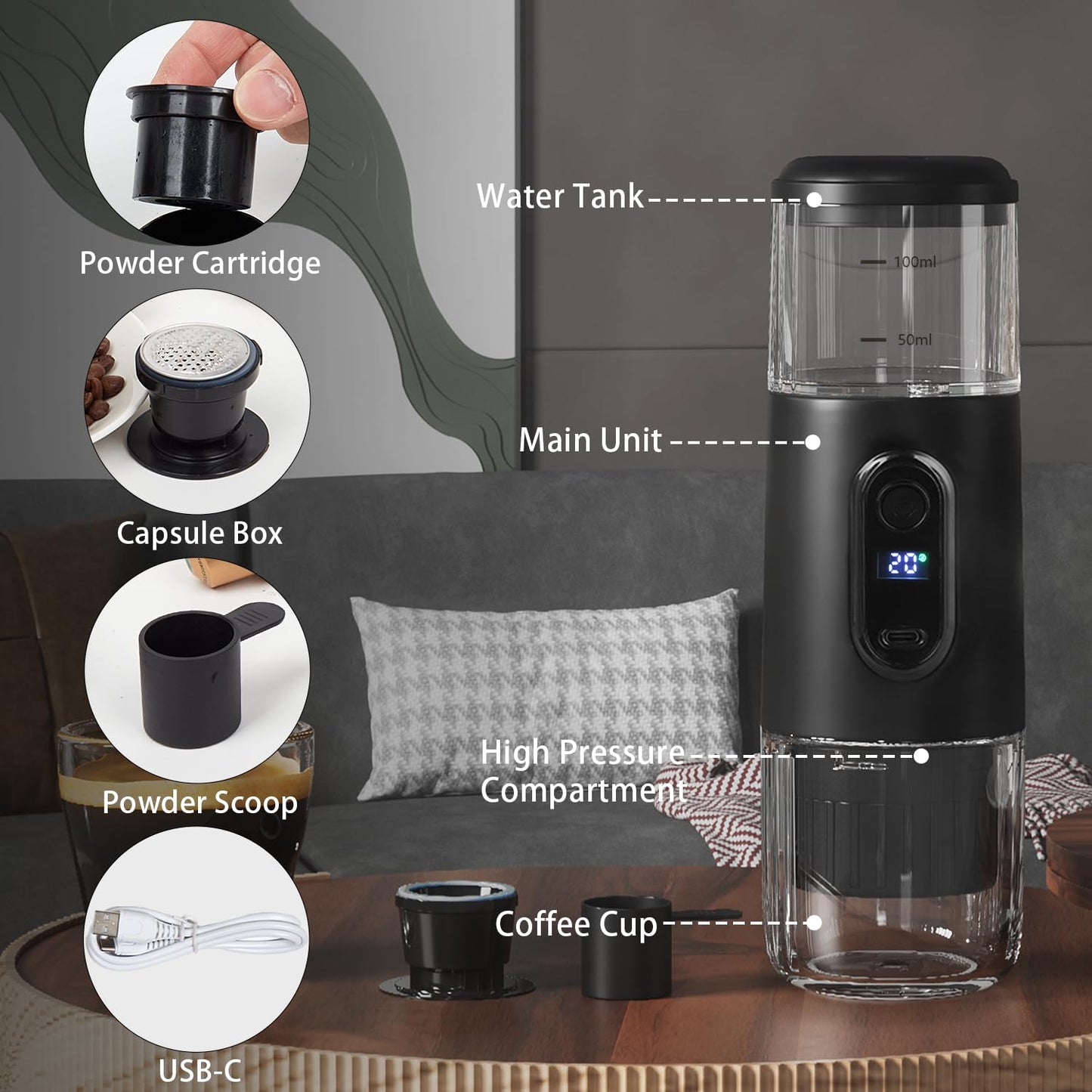 Powder Cartridge

Capsule Box

Powder Scoop

USB-C

Water Tank

100ml

50ml

Main Unit

20

High Pressure Compartment

Coffee Cup