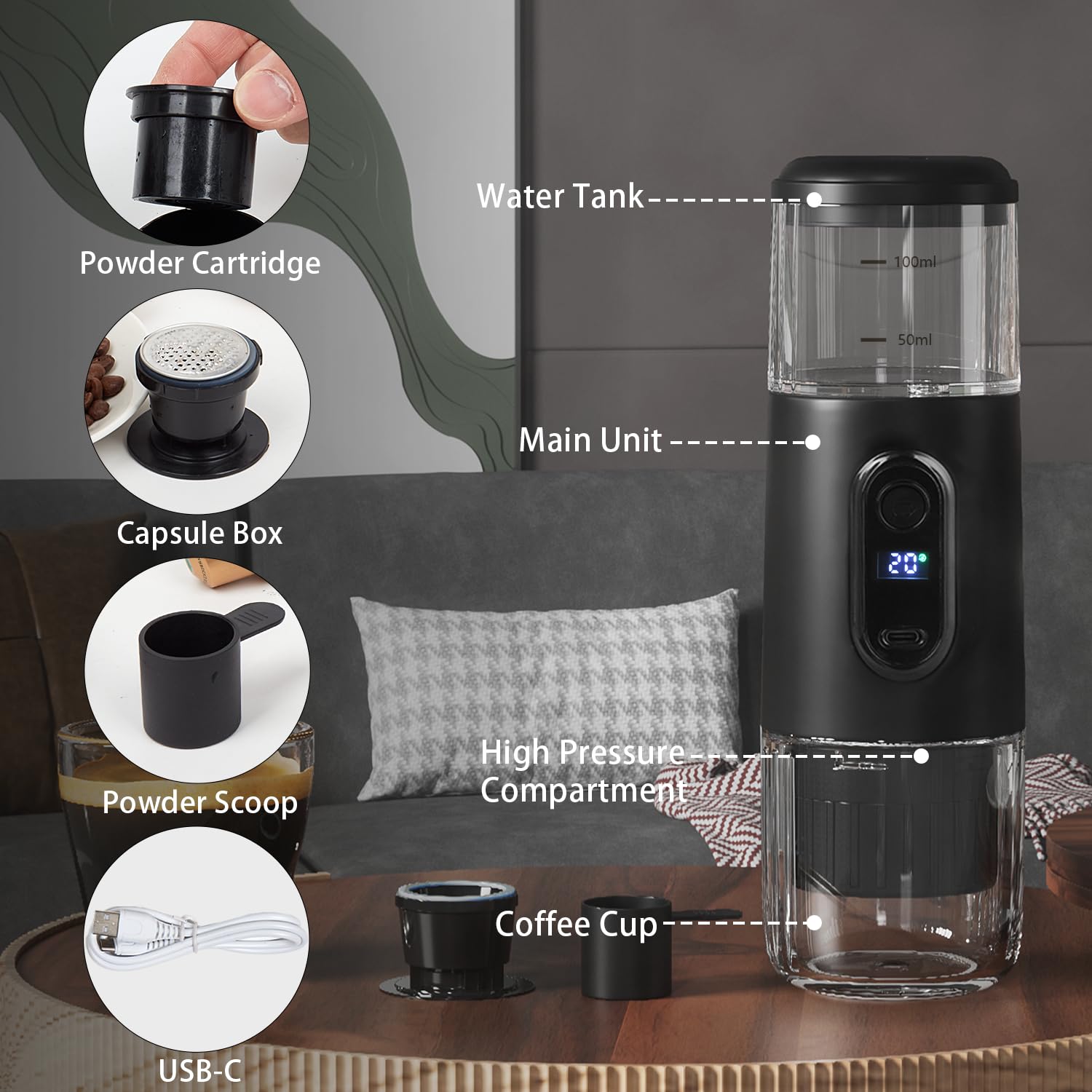 Powder Cartridge

Capsule Box

Powder Scoop

USB-C

Water Tank

100ml

50ml

Main Unit

20

High Pressure Compartment

Coffee Cup