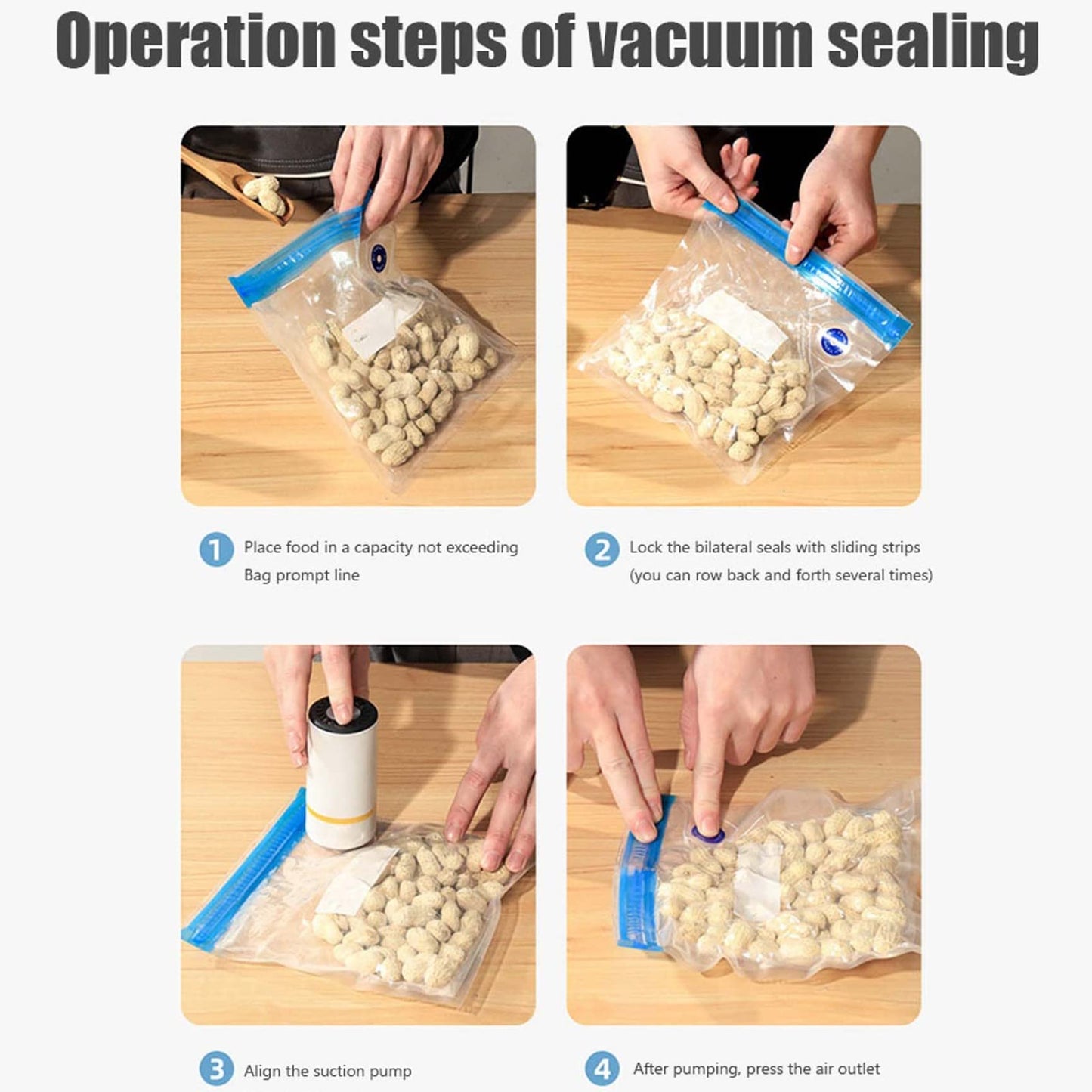 Operation steps of vacuum sealing

1 Place food in a capacity not exceeding Bag prompt line

2 Lock the bilateral seals with sliding strips (you can row back and forth several times)

3 Align the suction pump

4 After pumping, press the air outlet