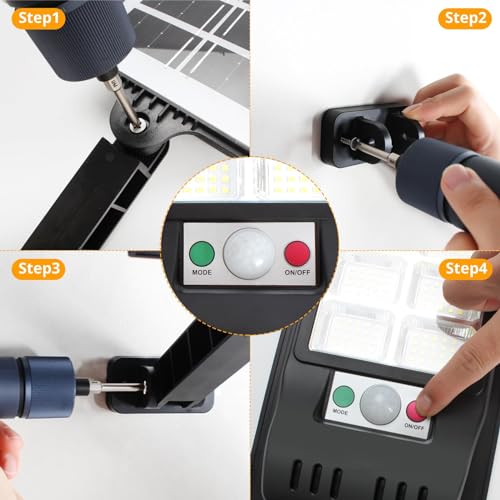 Step1

Step2

MODE

ON/OFF

Step3

Step4

MODE

ON/OFF