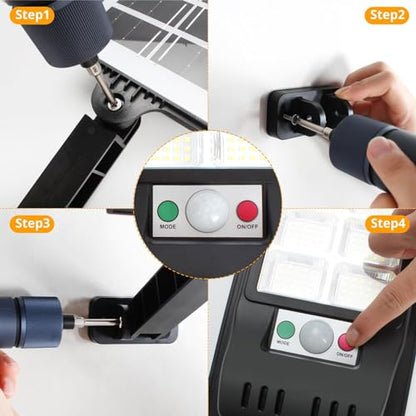 Step1

Step2

MODE

ON/OFF

Step3

Step4

MODE

ON/OFF