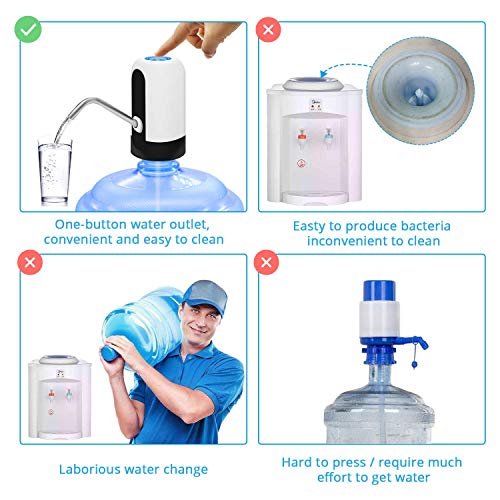 One-button water outlet, convenient and easy to clean

Easty to produce bacteria inconvenient to clean

Laborious water change

Hard to press / require much effort to get water