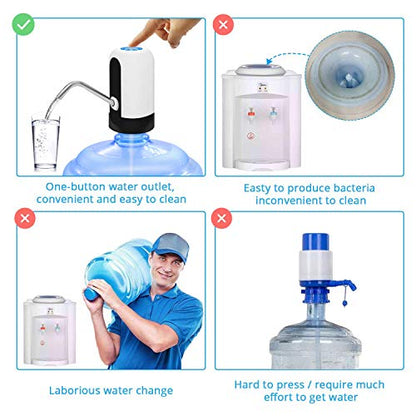 One-button water outlet, convenient and easy to clean

Easty to produce bacteria inconvenient to clean

Laborious water change

Hard to press / require much effort to get water