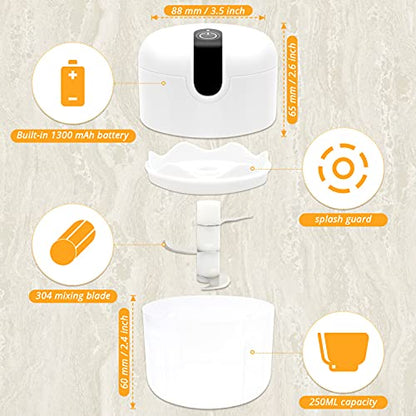 88 mm / 3.5 inch

65 mm / 2.6 inch

Built-in 1300 mAh battery

splash guard

304 mixing blade

60 mm / 2.4 inch

250ML capacity